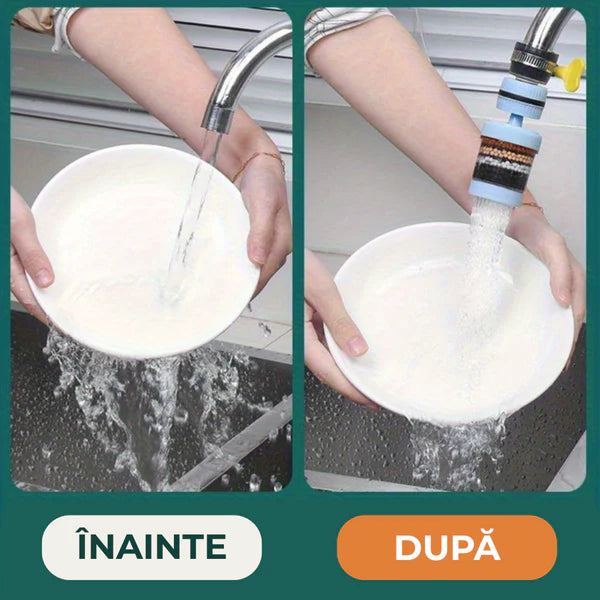 ÎNAINTE

DUPĂ