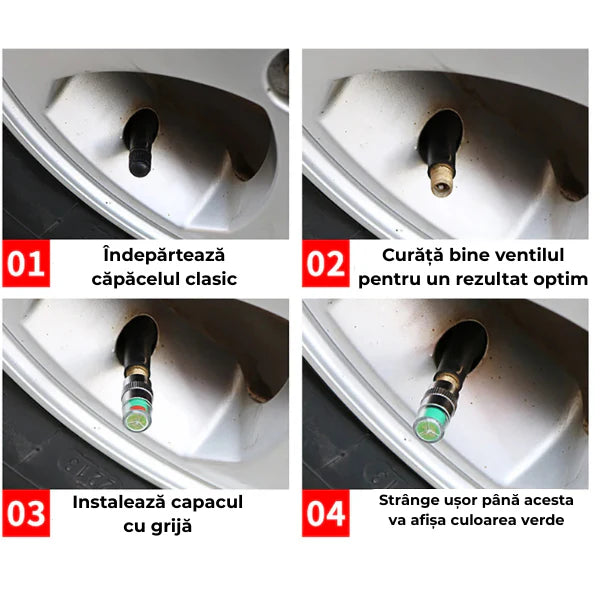 01 Îndepărtează căpăcelul clasic

02 Curăță bine ventilul pentru un rezultat optim

03 Instalează capacul cu grijă

04 Strânge ușor până acesta va afișa culoarea verde